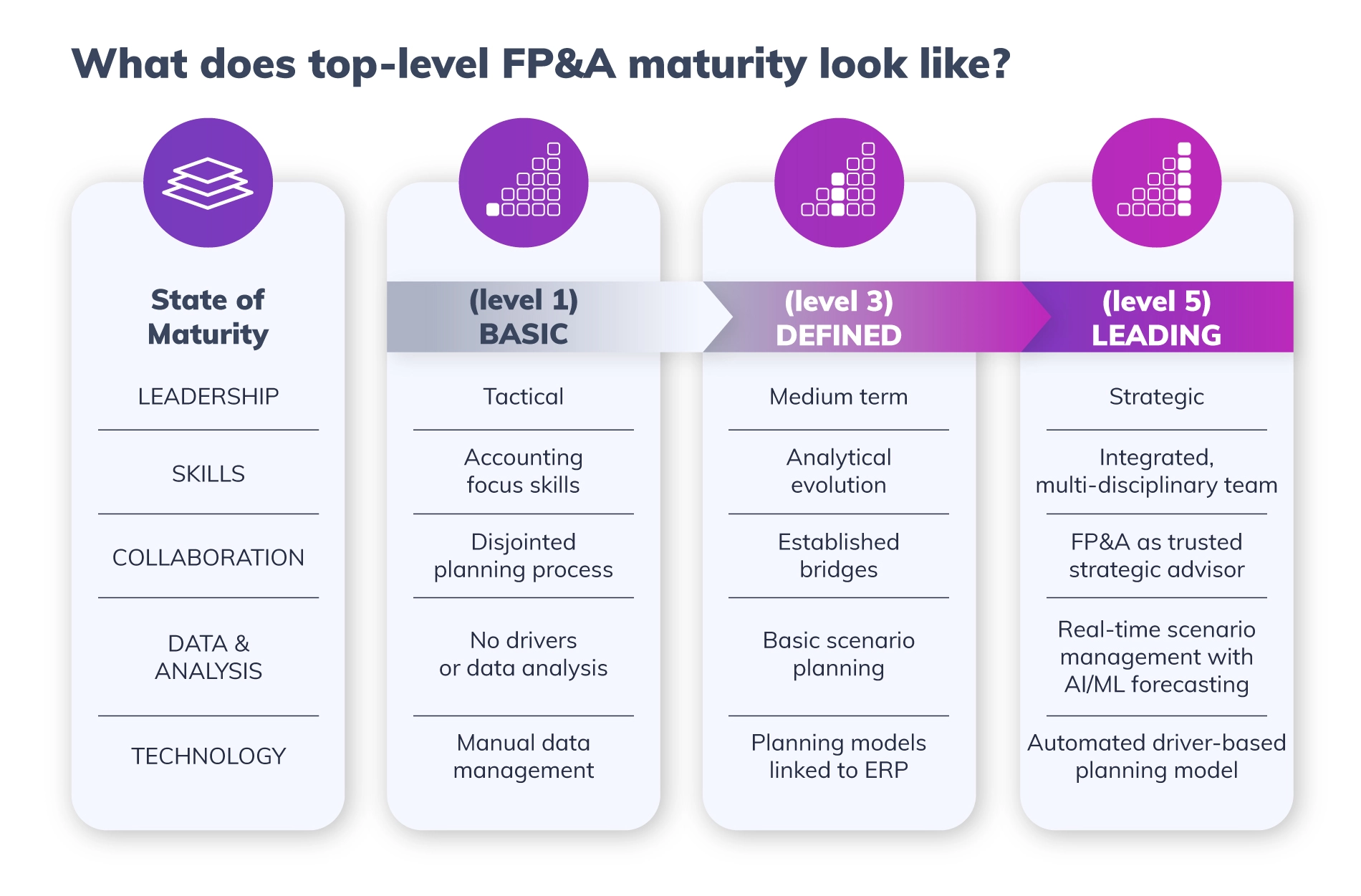 What does top-level FP&A maturity look like?

| State of Maturity | (level 1) BASIC | (level 3) DEFINED | (level 5) LEADING |
|---|---|---|---|
| LEADERSHIP | Tactical | Medium term | Strategic |
| SKILLS | Accounting focus skills | Analytical evolution | Integrated, multi-disciplinary team |
| COLLABORATION | Disjointed planning process | Established bridges | FP&A as trusted strategic advisor |
| DATA & ANALYSIS | No drivers or data analysis | Basic scenario planning | Real-time scenario management with AI/ML forecasting |
| TECHNOLOGY | Manual data management | Planning models linked to ERP | Automated driver-based planning model |