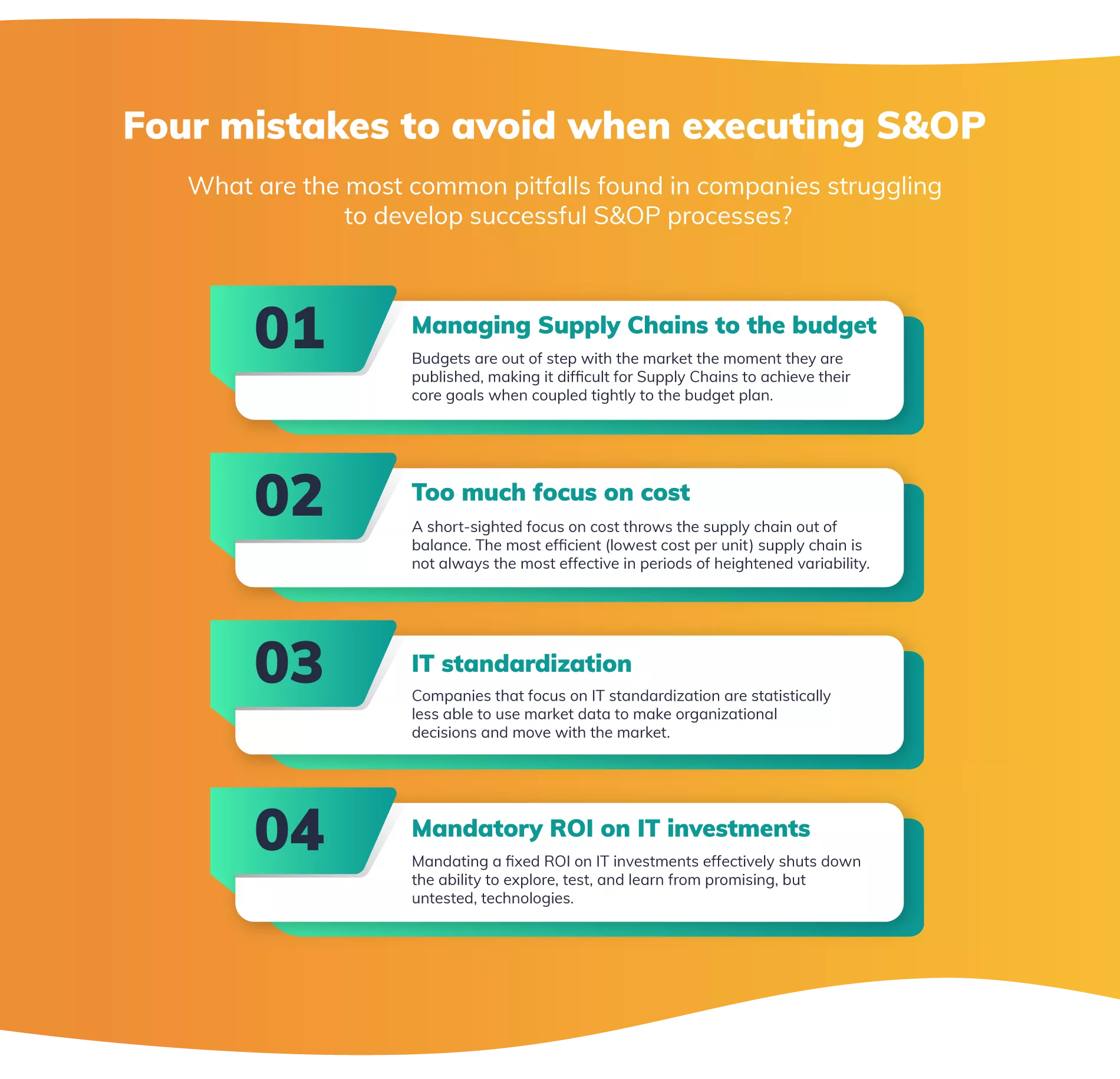 Four mistakes to avoid when executing S&OP

What are the most common pitfalls found in companies struggling to develop successful S&OP processes?

01

Managing Supply Chains to the budget

Budgets are out of step with the market the moment they are published, making it difficult for Supply Chains to achieve their core goals when coupled tightly to the budget plan.

02

Too much focus on cost

A short-sighted focus on cost throws the supply chain out of balance. The most efficient (lowest cost per unit) supply chain is not always the most effective in periods of heightened variability.

03

IT standardization

Companies that focus on IT standardization are statistically less able to use market data to make organizational decisions and move with the market.

04

Mandatory ROI on IT investments

Mandating a fixed ROI on IT investments effectively shuts down the ability to explore, test, and learn from promising, but untested, technologies.