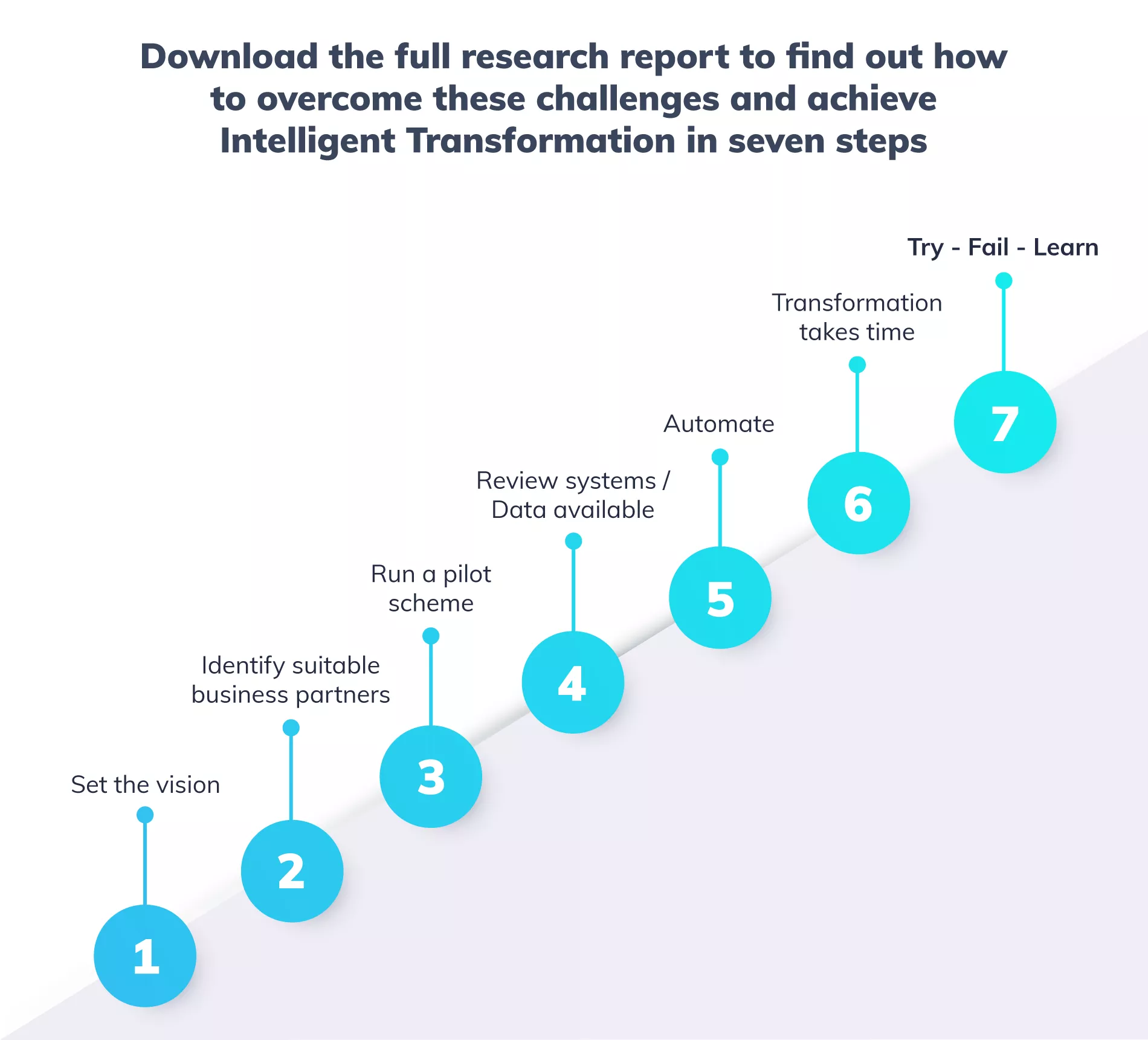 Download the full research report to find out how to overcome these challenges and achieve Intelligent Transformation in seven steps

Set the vision

1

Identify suitable business partners

2

Run a pilot scheme

3

Review systems / Data available

4

Automate

5

Transformation takes time

6

Try - Fail - Learn

7